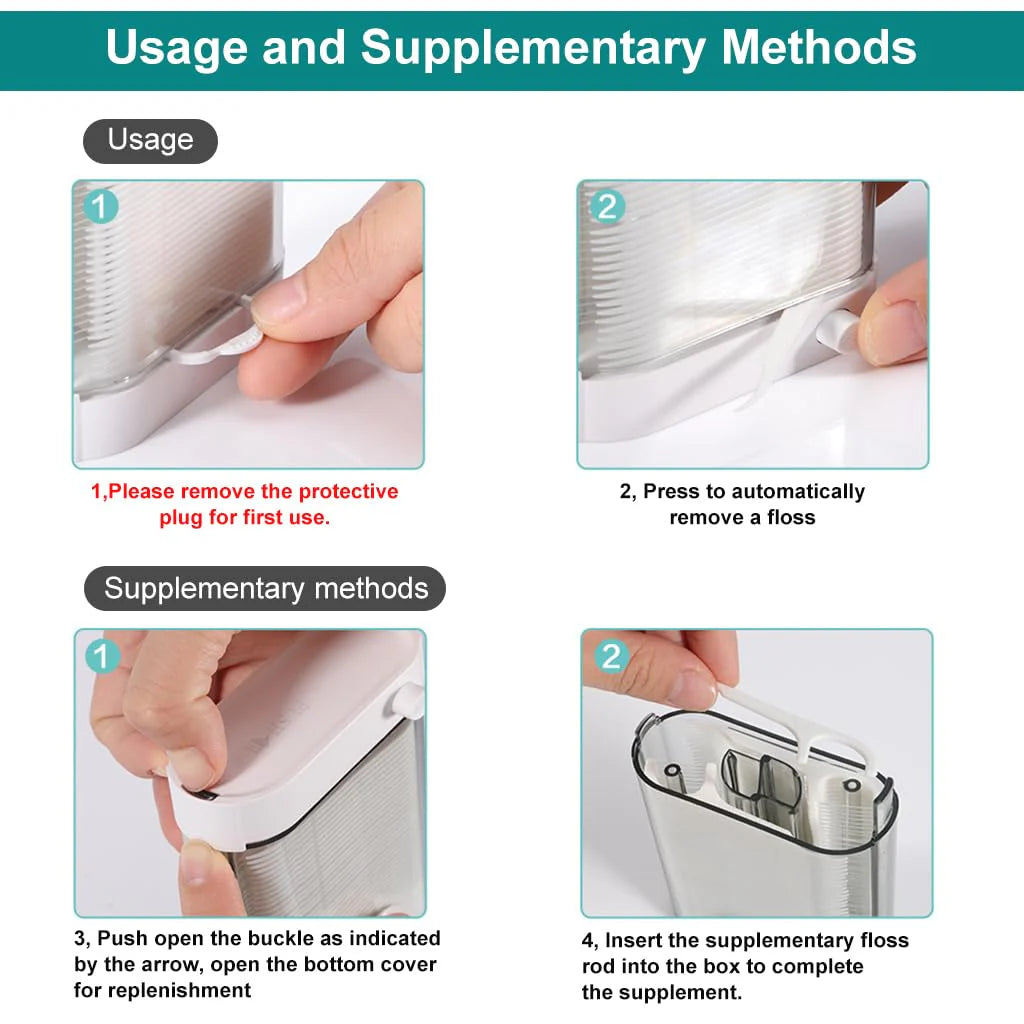 Usage and Supplementary Methods

Usage

1

1,Please remove the protective plug for first use.

2

2, Press to automatically remove a floss

Supplementary methods

1

3, Push open the buckle as indicated by the arrow, open the bottom cover for replenishment

2

4, Insert the supplementary floss rod into the box to complete the supplement.