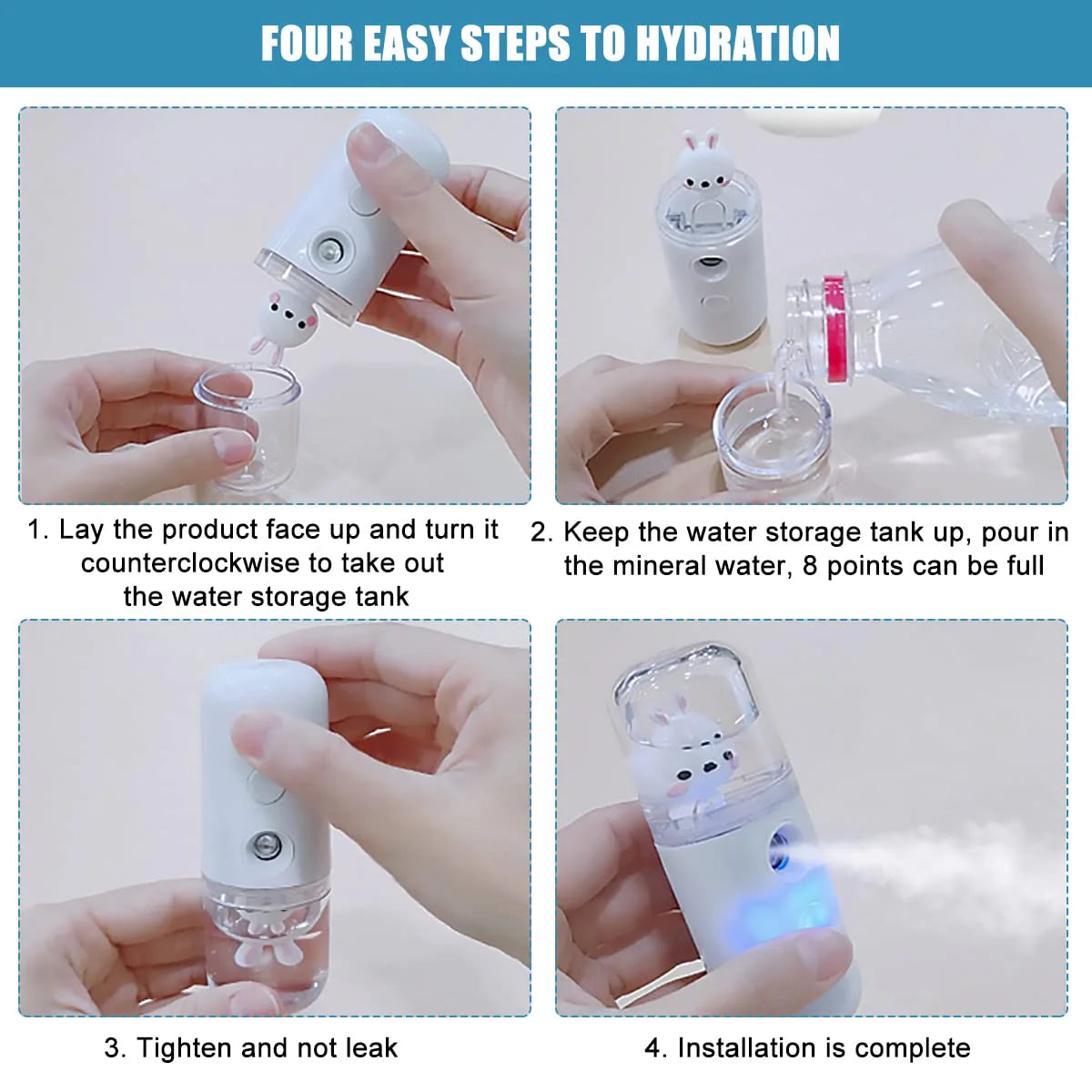 FOUR EASY STEPS TO HYDRATION

1. Lay the product face up and turn it counterclockwise to take out the water storage tank

2. Keep the water storage tank up, pour in the mineral water, 8 points can be full

3. Tighten and not leak

4. Installation is complete