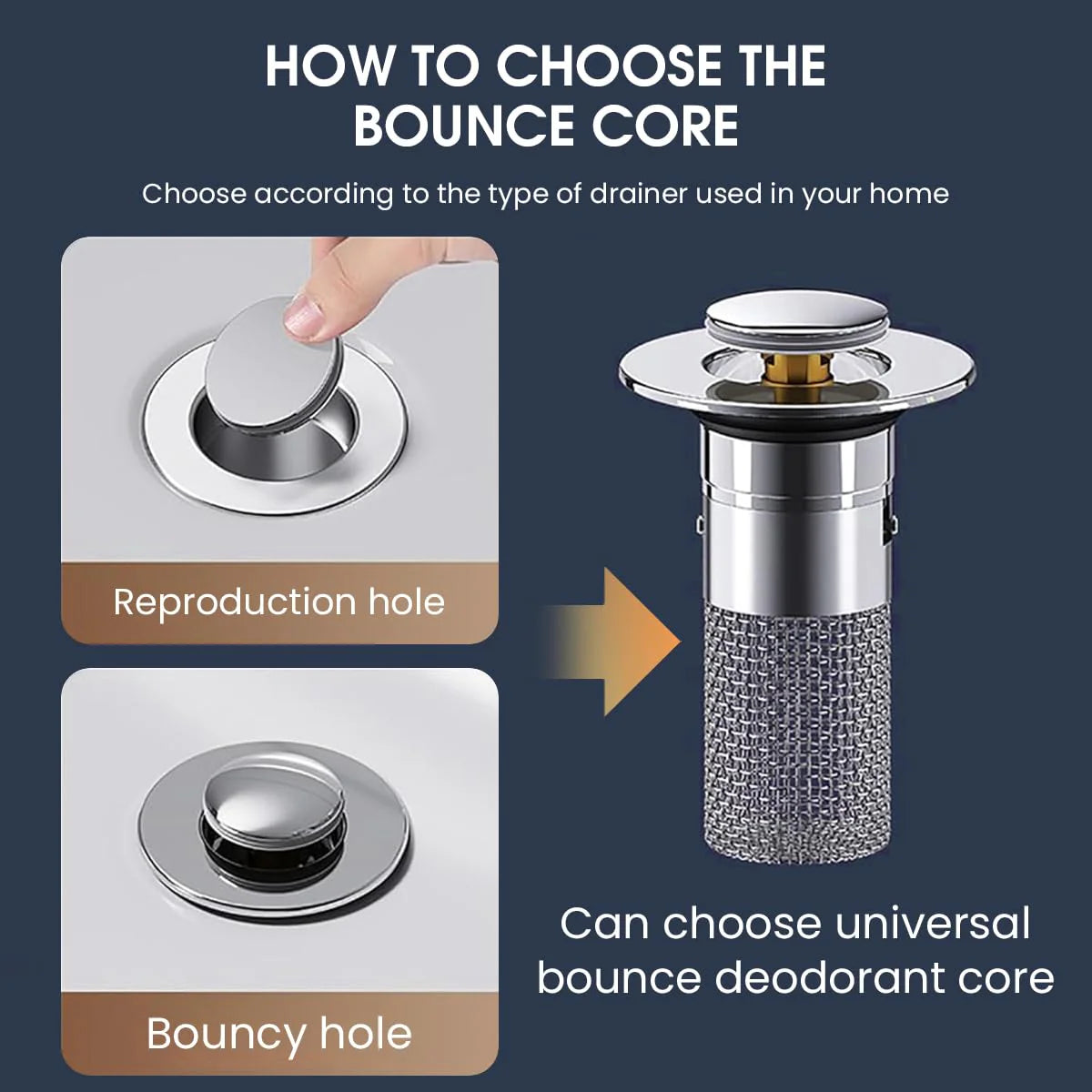 HOW TO CHOOSE THE BOUNCE CORE

Choose according to the type of drainer used in your home

Reproduction hole

Bouncy hole

Can choose universal bounce deodorant core