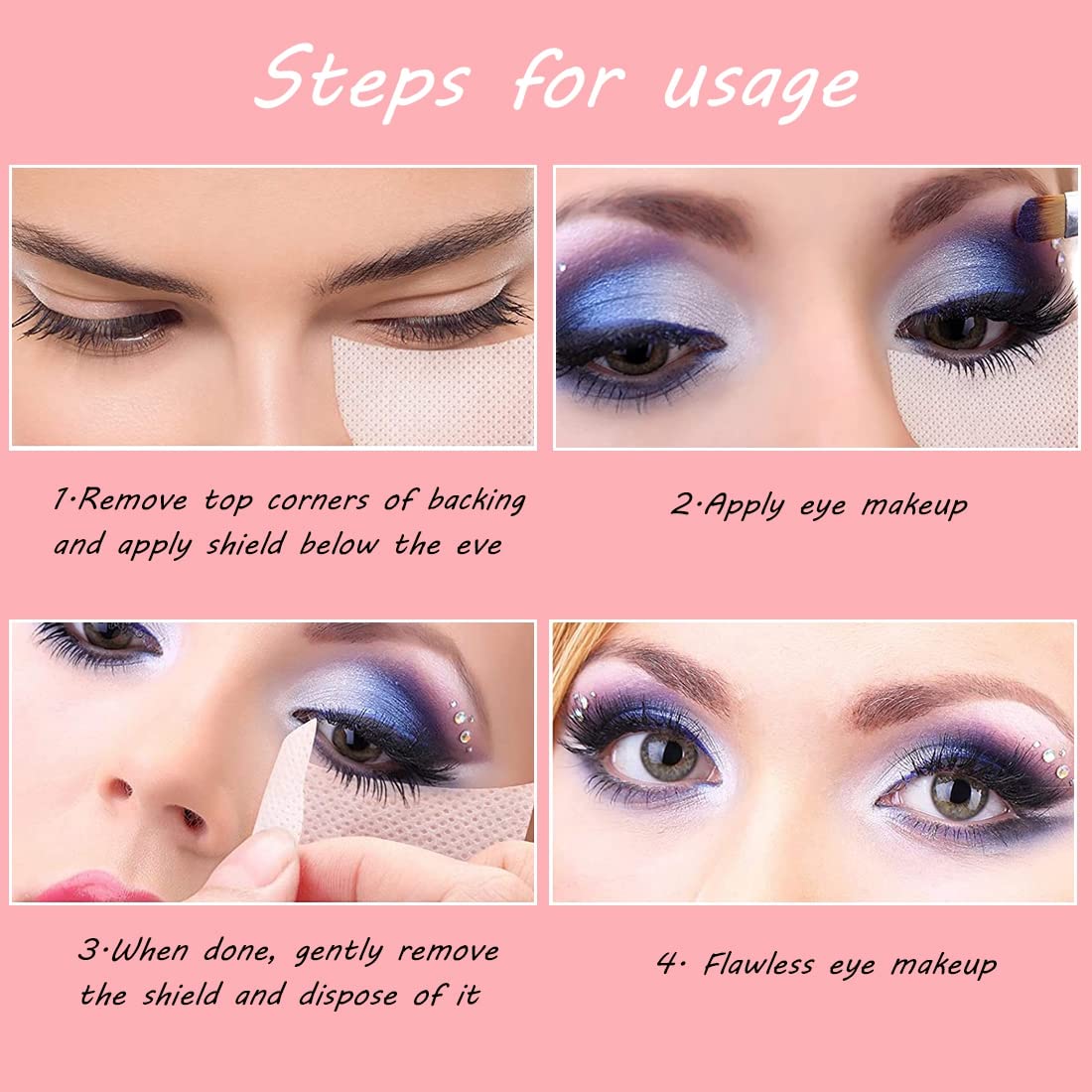 Steps for usage

1·Remove top corners of backing and apply shield below the eve

2·Apply eye makeup

3·When done, gently remove the shield and dispose of it

4· Flawless eye makeup