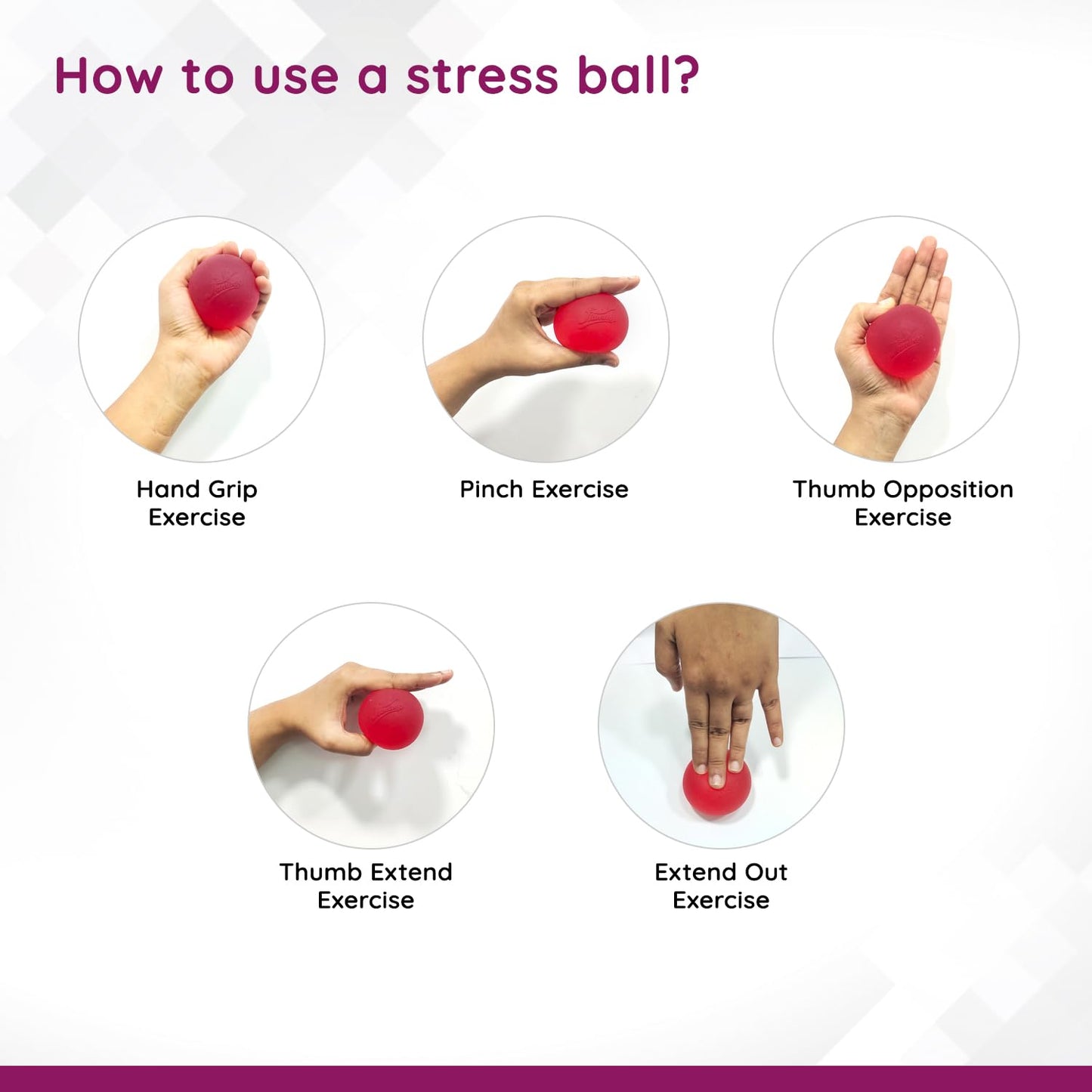 How to use a stress ball?

Hand Grip Exercise

Pinch Exercise

Thumb Opposition Exercise

Thumb Extend Exercise

Extend Out Exercise