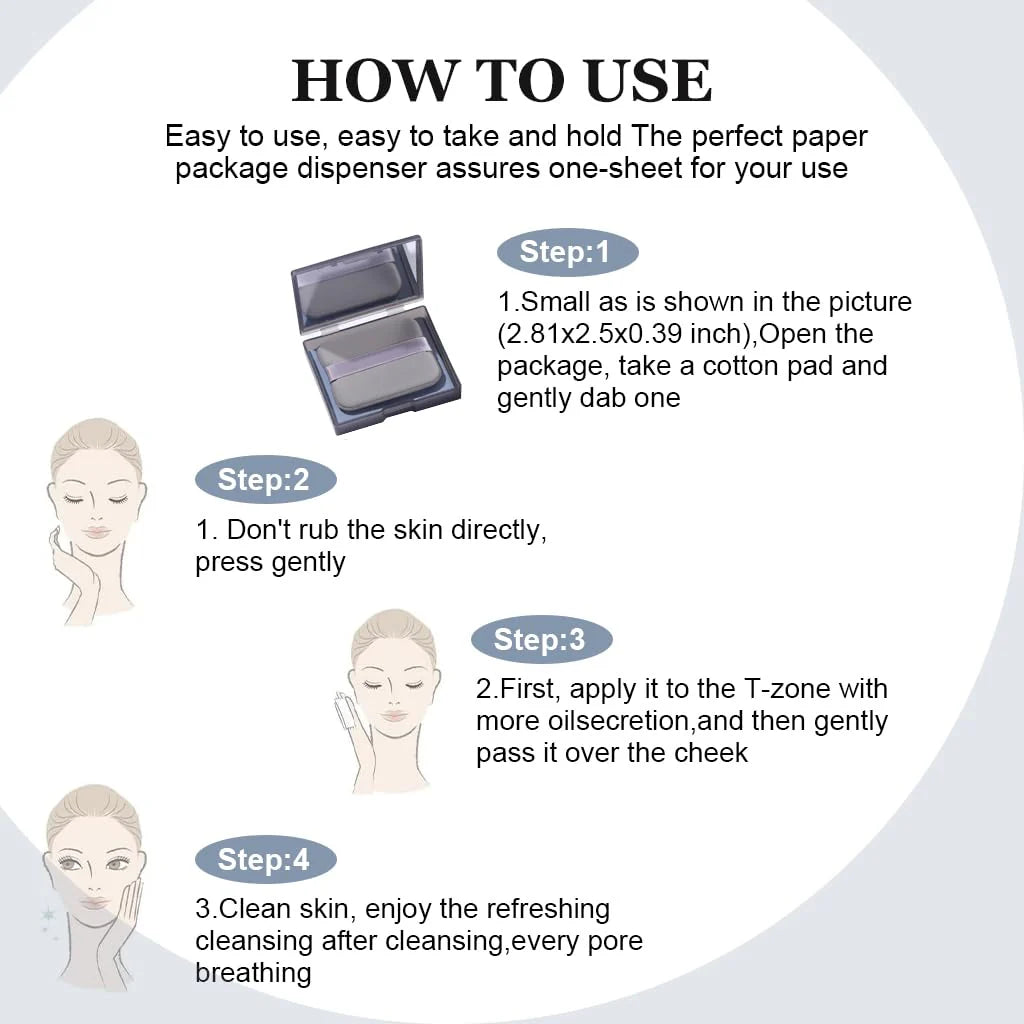 HOW TO USE

Easy to use, easy to take and hold The perfect paper package dispenser assures one-sheet for your use

Step:1

1.Small as is shown in the picture (2.81x2.5x0.39 inch),Open the package, take a cotton pad and gently dab one

Step:2

1. Don't rub the skin directly, press gently

Step:3

2.First, apply it to the T-zone with more oilsecretion,and then gently pass it over the cheek

Step:4

3.Clean skin, enjoy the refreshing cleansing after cleansing,every pore breathing