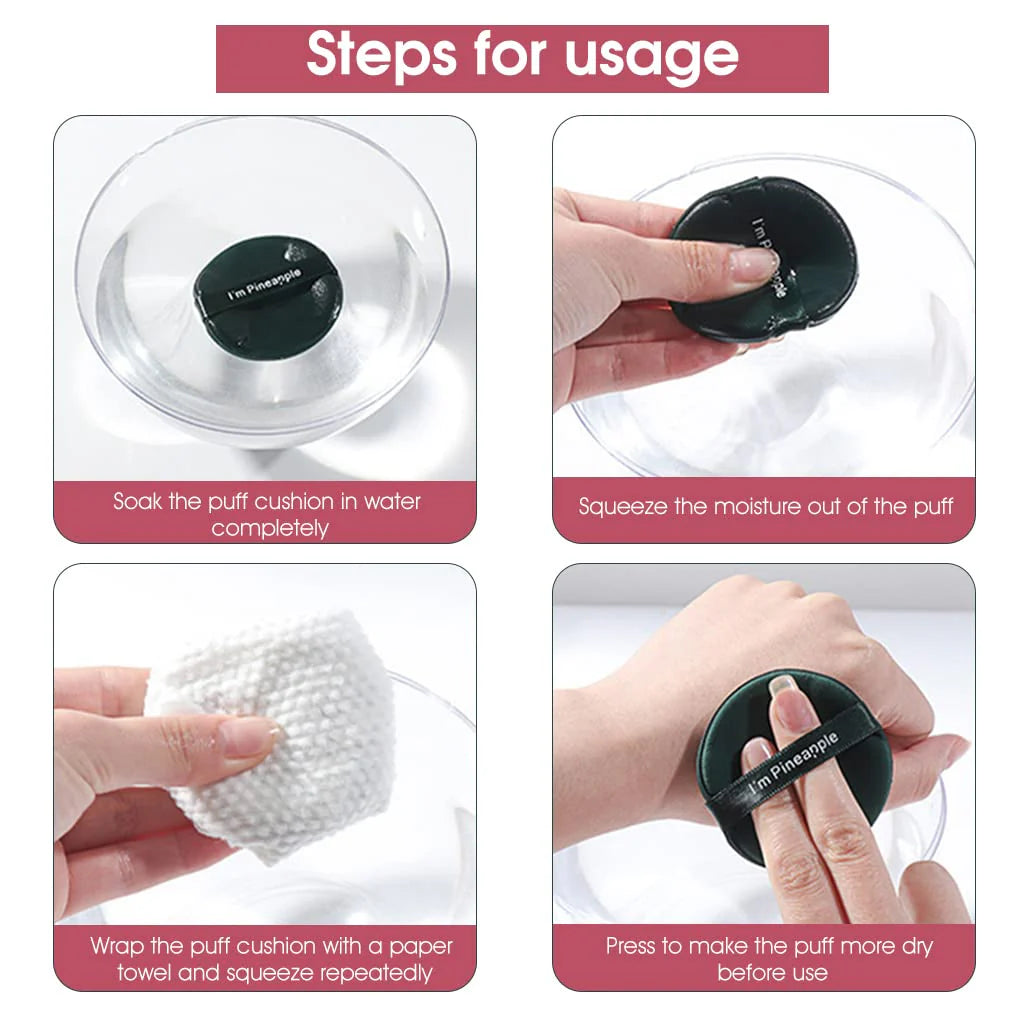 Steps for usage

I'm Pineapple

Soak the puff cushion in water completely

I'm Pineapple

Squeeze the moisture out of the puff

Wrap the puff cushion with a paper towel and squeeze repeatedly

I'm Pineapple

Press to make the puff more dry before use