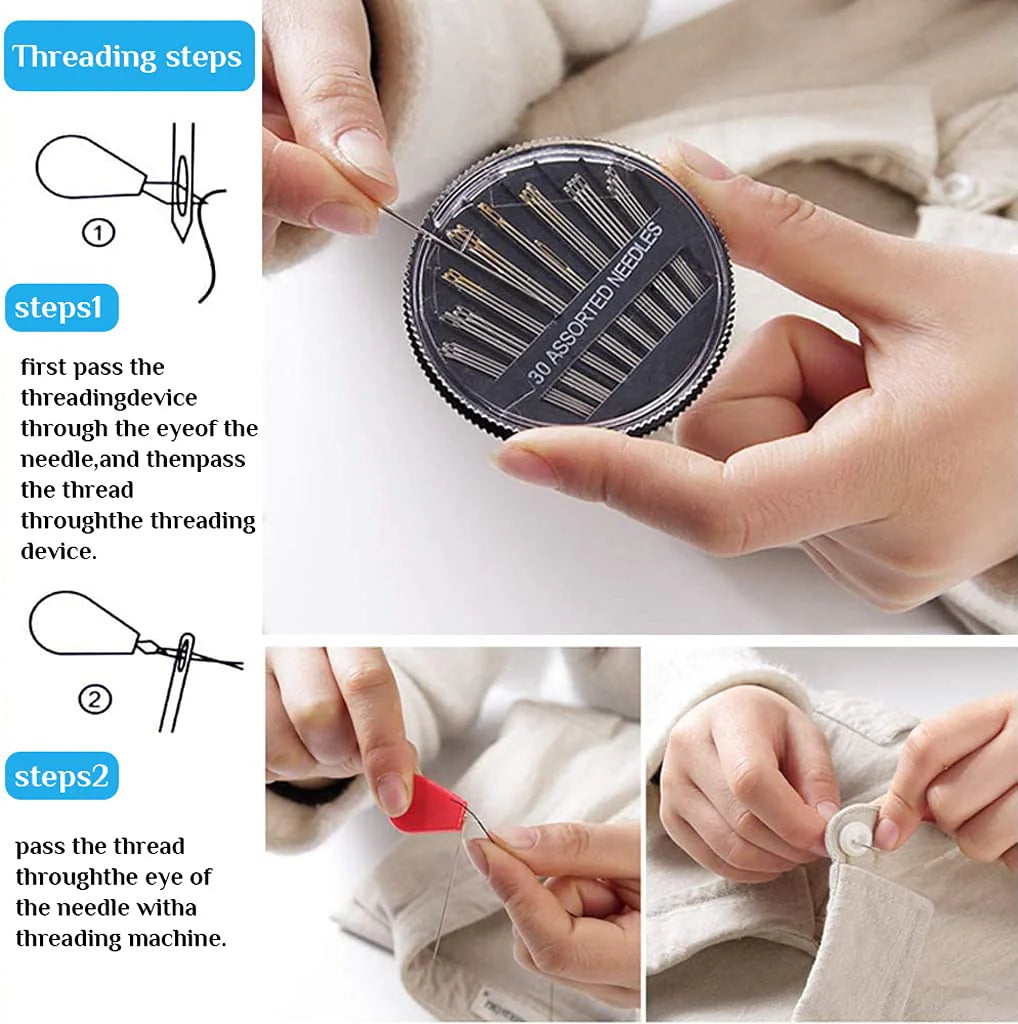 Threading steps

①

steps1

first pass the threadingdevice through the eyeof the needle,and thenpass the thread throughthe threading device.

②

steps2

pass the thread throughthe eye of the needle witha threading machine.

30 ASSORTED NEEDLES