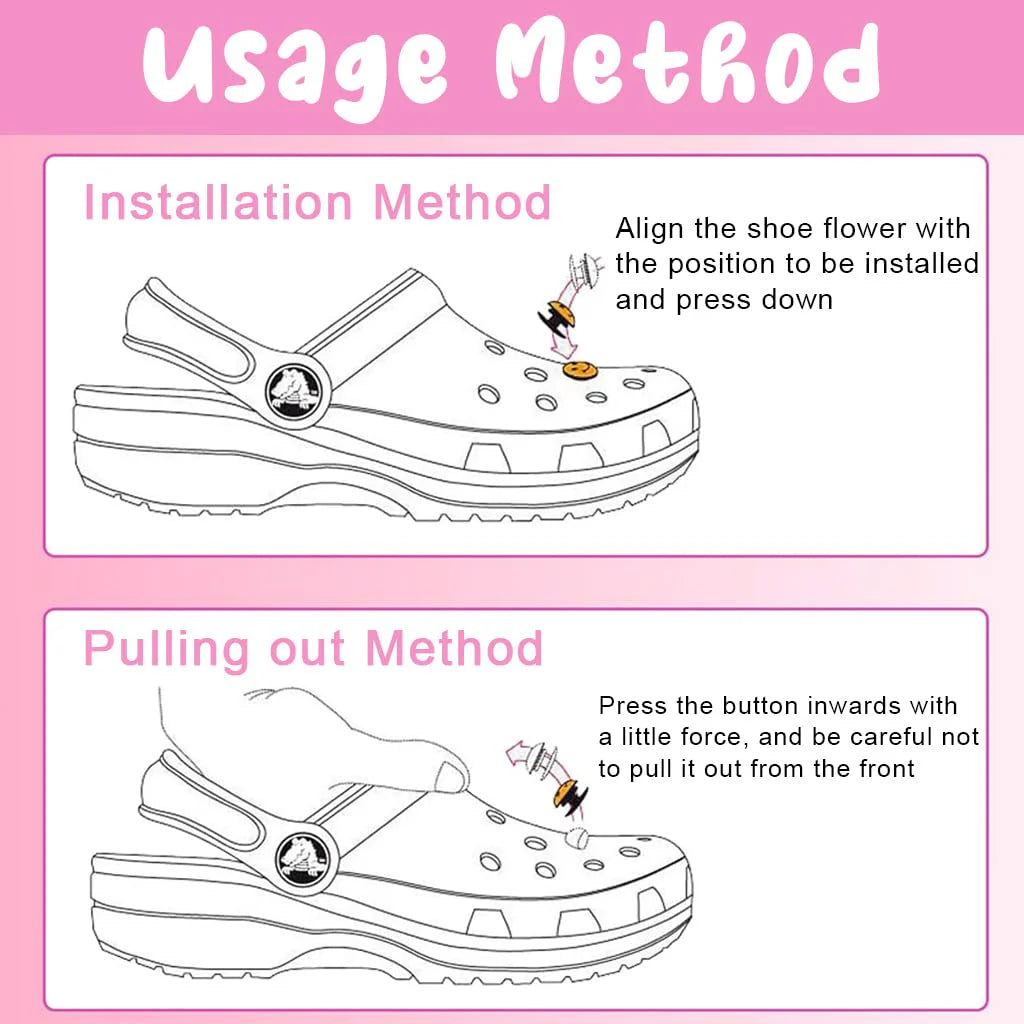 Usage Method

Installation Method

Align the shoe flower with the position to be installed and press down

Pulling out Method

Press the button inwards with a little force, and be careful not to pull it out from the front