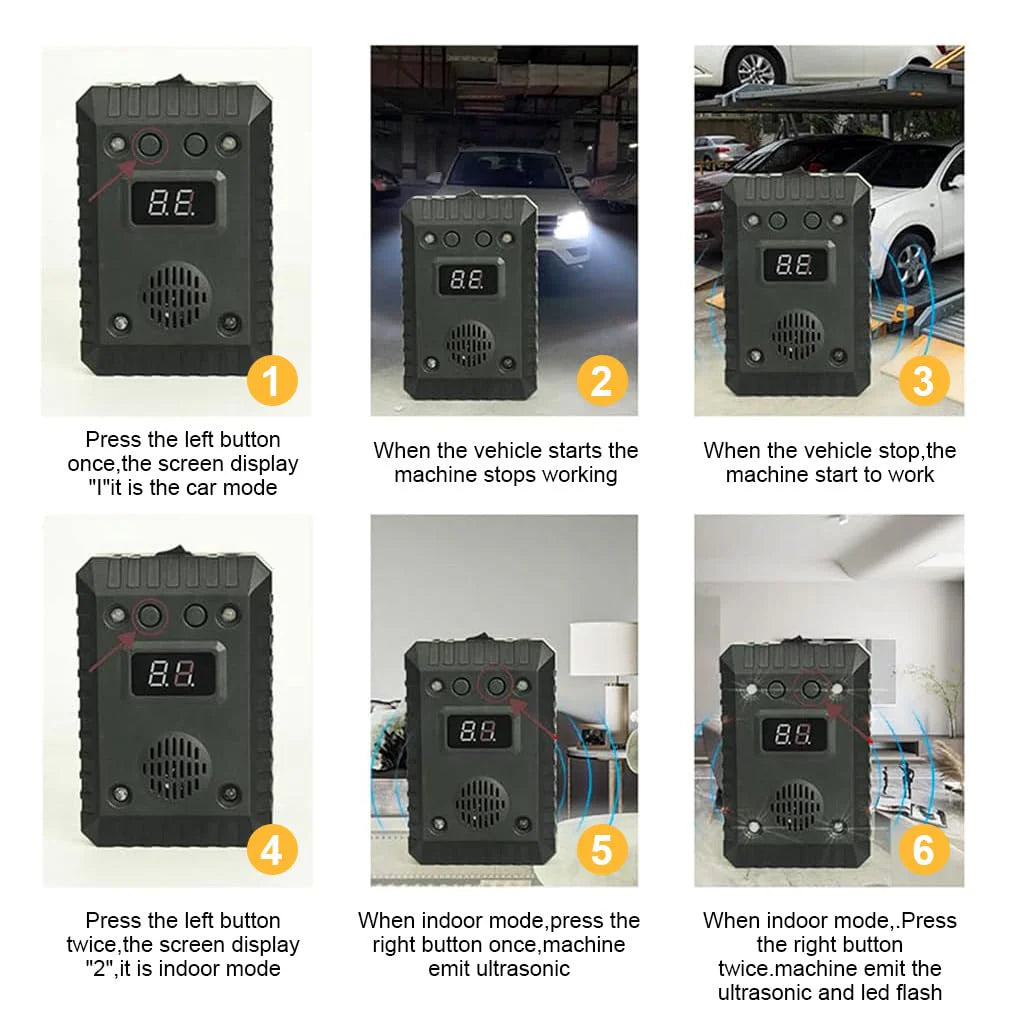 8.8.

1

Press the left button once,the screen display "I"it is the car mode

8.8.

2

When the vehicle starts the machine stops working

8.8.

3

When the vehicle stop,the machine start to work

8.8.

4

Press the left button twice,the screen display "2",it is indoor mode

8.8.

5

When indoor mode,press the right button once,machine emit ultrasonic

8.8.

6

When indoor mode,.Press the right button twice.machine emit the ultrasonic and led flash