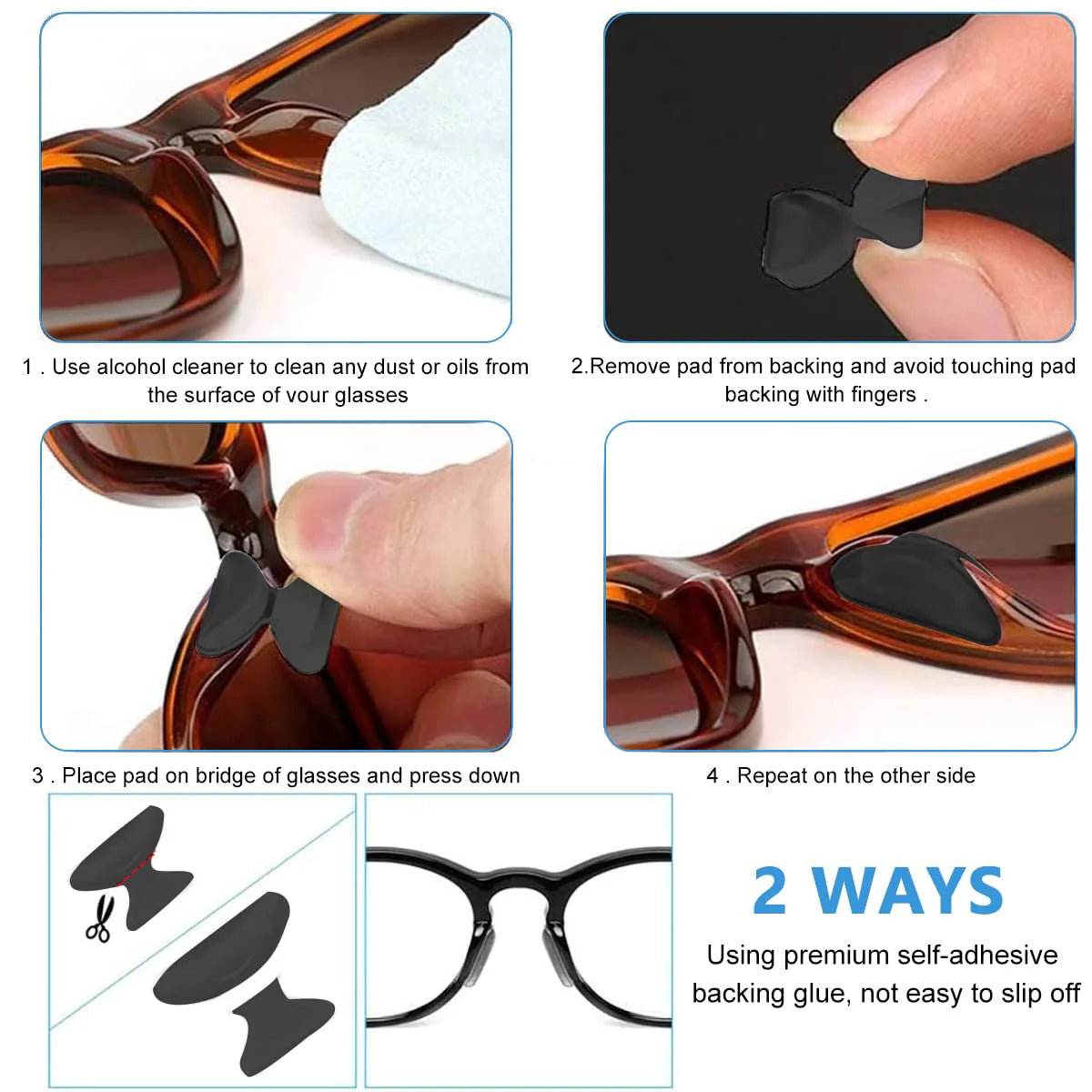 1 . Use alcohol cleaner to clean any dust or oils from the surface of vour glasses

2.Remove pad from backing and avoid touching pad backing with fingers .

3 . Place pad on bridge of glasses and press down

4 . Repeat on the other side

2 WAYS

Using premium self-adhesive backing glue, not easy to slip off