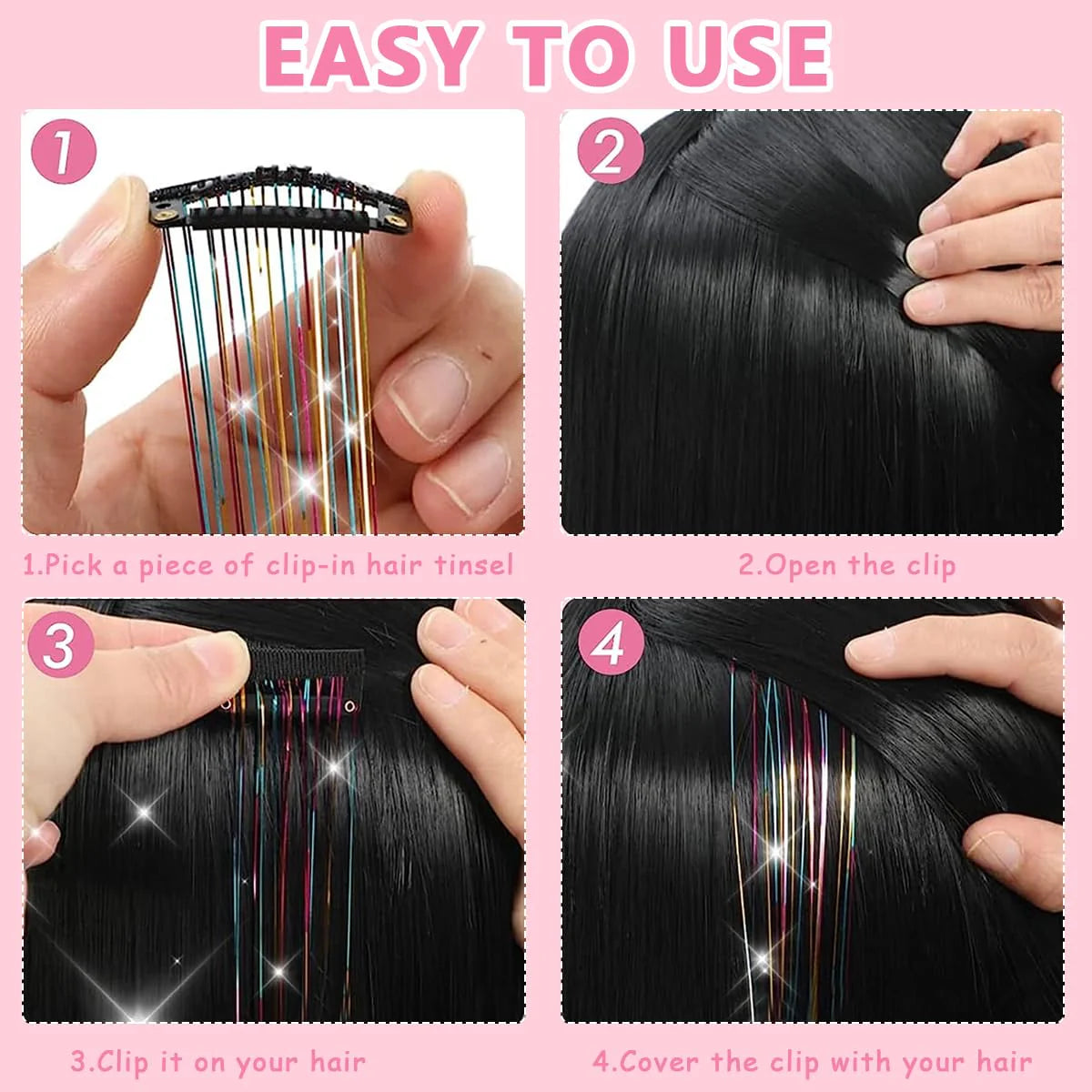 EASY TO USE

1

2

1.Pick a piece of clip-in hair tinsel

2.Open the clip

3

4

3.Clip it on your hair

4.Cover the clip with your hair