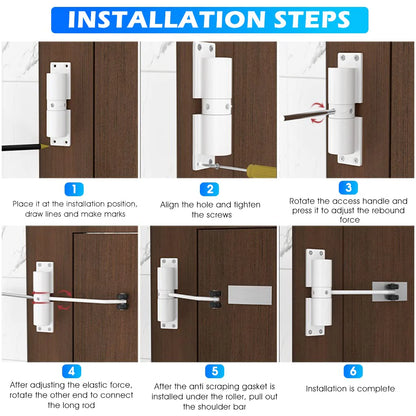 INSTALLATION STEPS

1
Place it at the installation position, draw lines and make marks

2
Align the hole and tighten the screws

3
Rotate the access handle and press it to adjust the rebound force

4
After adjusting the elastic force, rotate the other end to connect the long rod

5
After the anti scraping gasket is installed under the roller, pull out the shoulder bar

6
Installation is complete