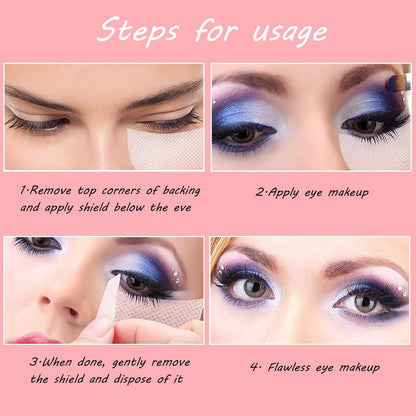 Steps for usage

1·Remove top corners of backing and apply shield below the eve

2·Apply eye makeup

3·When done, gently remove the shield and dispose of it

4· Flawless eye makeup